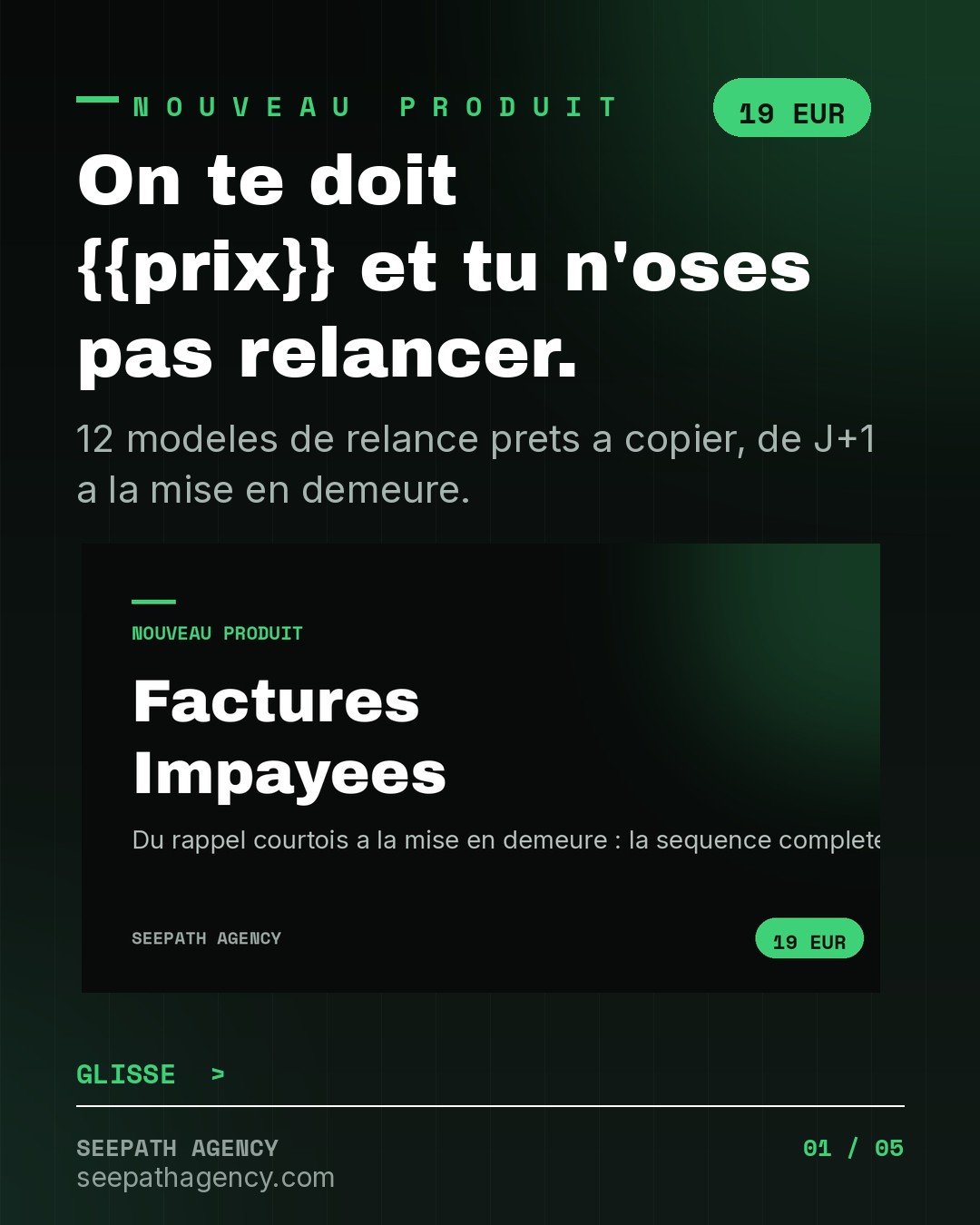 NOUVEAU PRODUIT

19 EUR

On te doit {{prix}} et tu n'oses pas relancer.

12 modeles de relance prets a copier, de J+1 a la mise en demeure.

NOUVEAU PRODUIT

Factures Impayees

Du rappel courtois a la mise en demeure : la sequence complete

SEEPATH AGENCY

19 EUR

GLISSE >

SEEPATH AGENCY
seepathagency.com

01 / 05